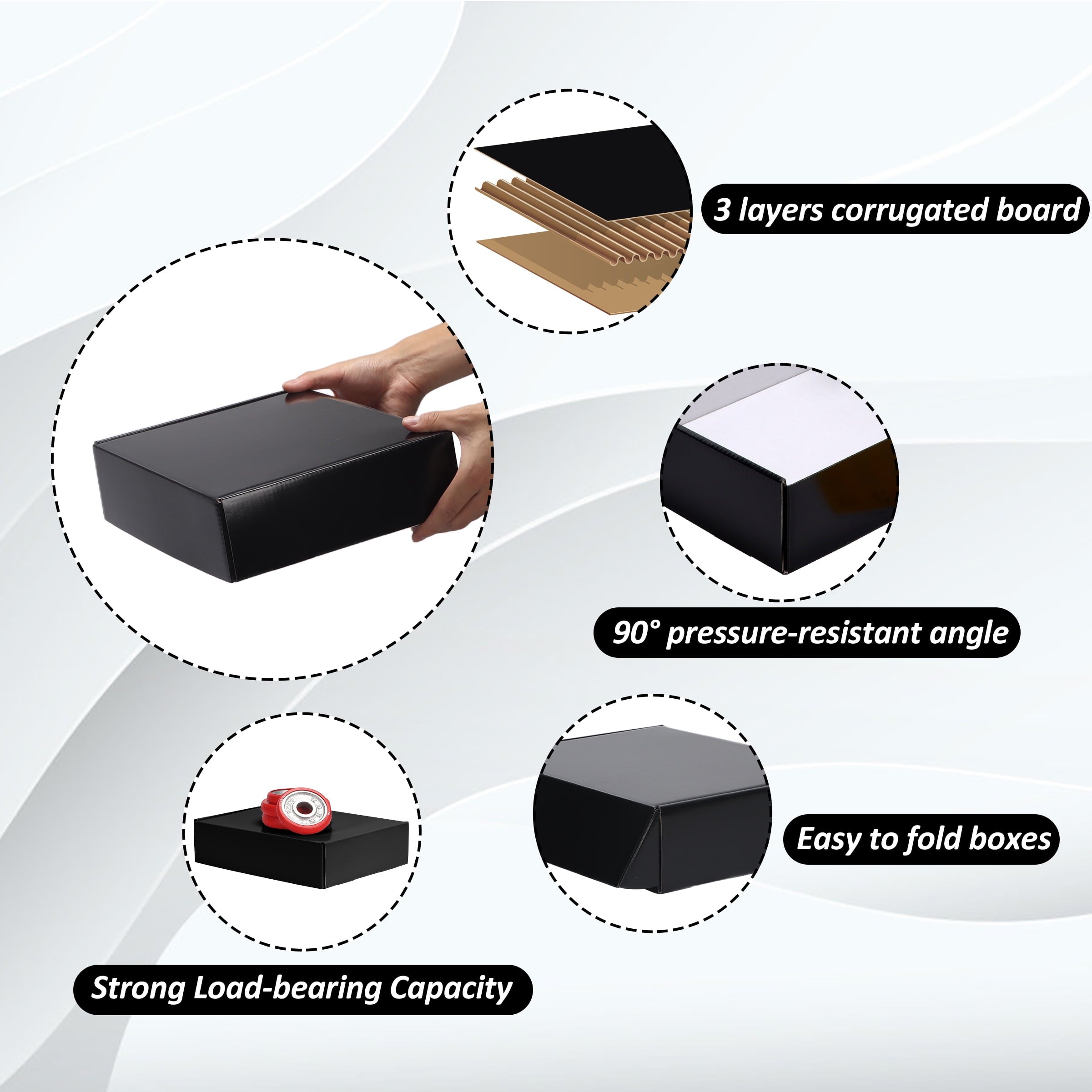 3 layers corrugated board

90° pressure-resistant angle

Easy to fold boxes

Strong Load-bearing Capacity