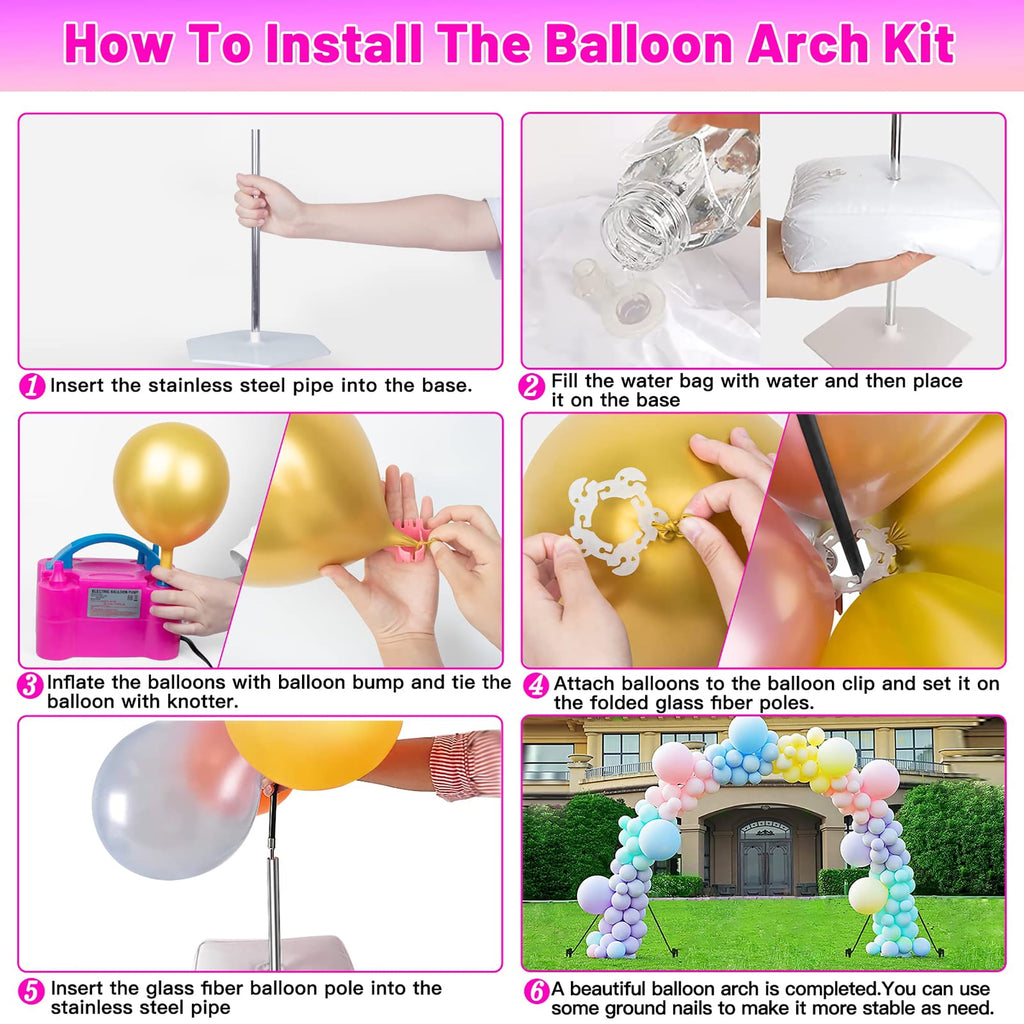 How To Install The Balloon Arch Kit

1 Insert the stainless steel pipe into the base.

2 Fill the water bag with water and then place it on the base

ELECTRIC BALLOON PUMP

3 Inflate the balloons with balloon bump and tie the balloon with knotter.

4 Attach balloons to the balloon clip and set it on the folded glass fiber poles.

5 Insert the glass fiber balloon pole into the stainless steel pipe

6 A beautiful balloon arch is completed.You can use some ground nails to make it more stable as need.