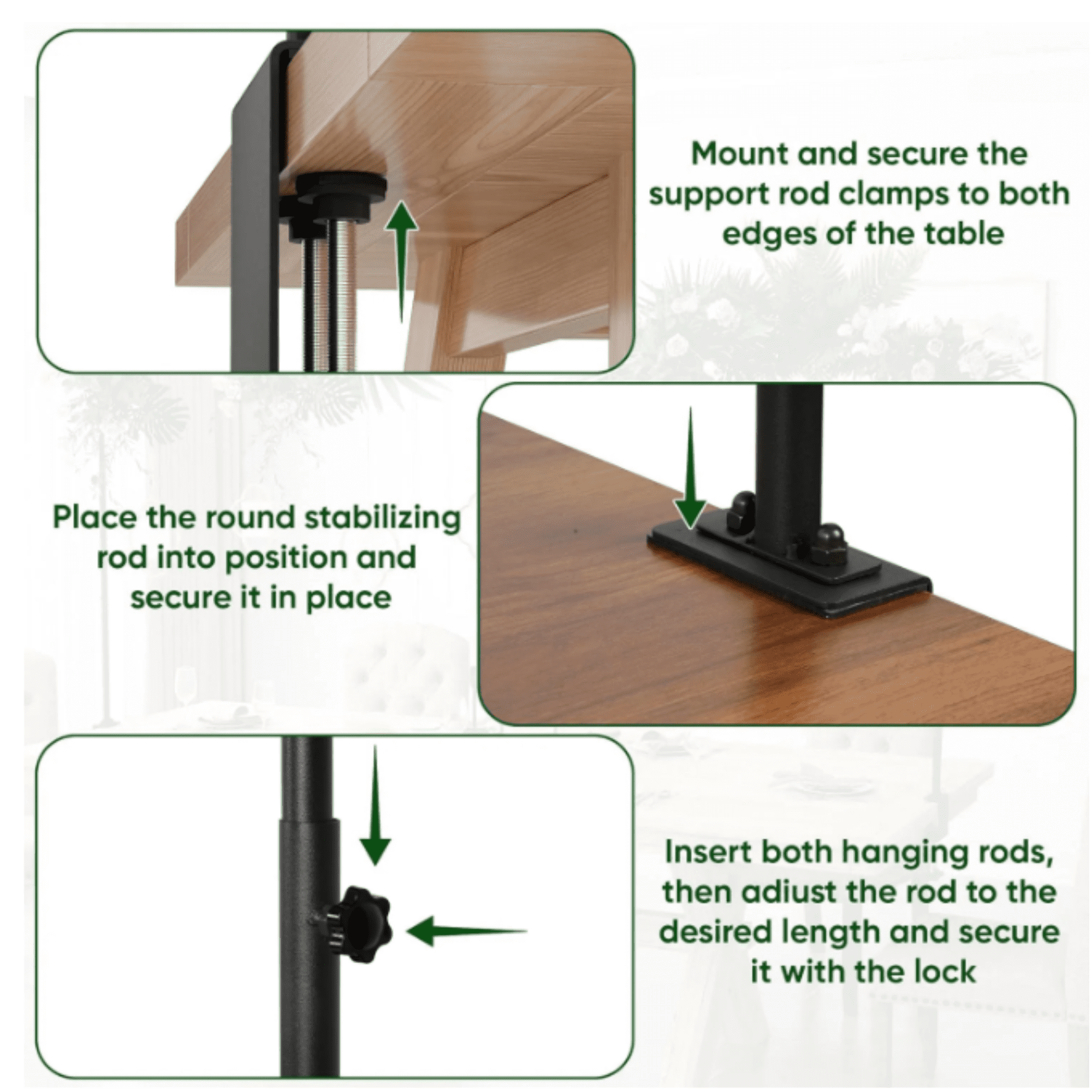 Mount and secure the support rod clamps to both edges of the table

Place the round stabilizing rod into position and secure it in place

Insert both hanging rods, then adiust the rod to the desired length and secure it with the lock