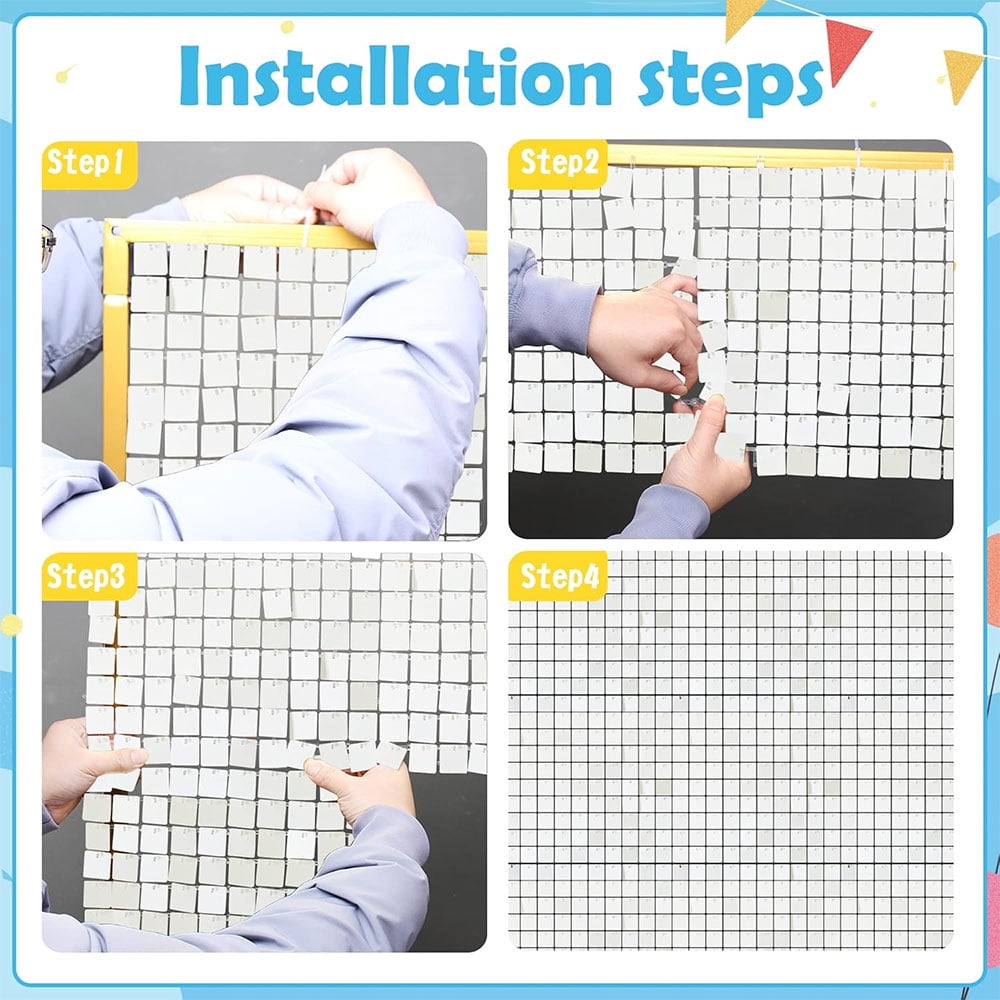 Installation steps

Step1

Step2

Step3

Step4