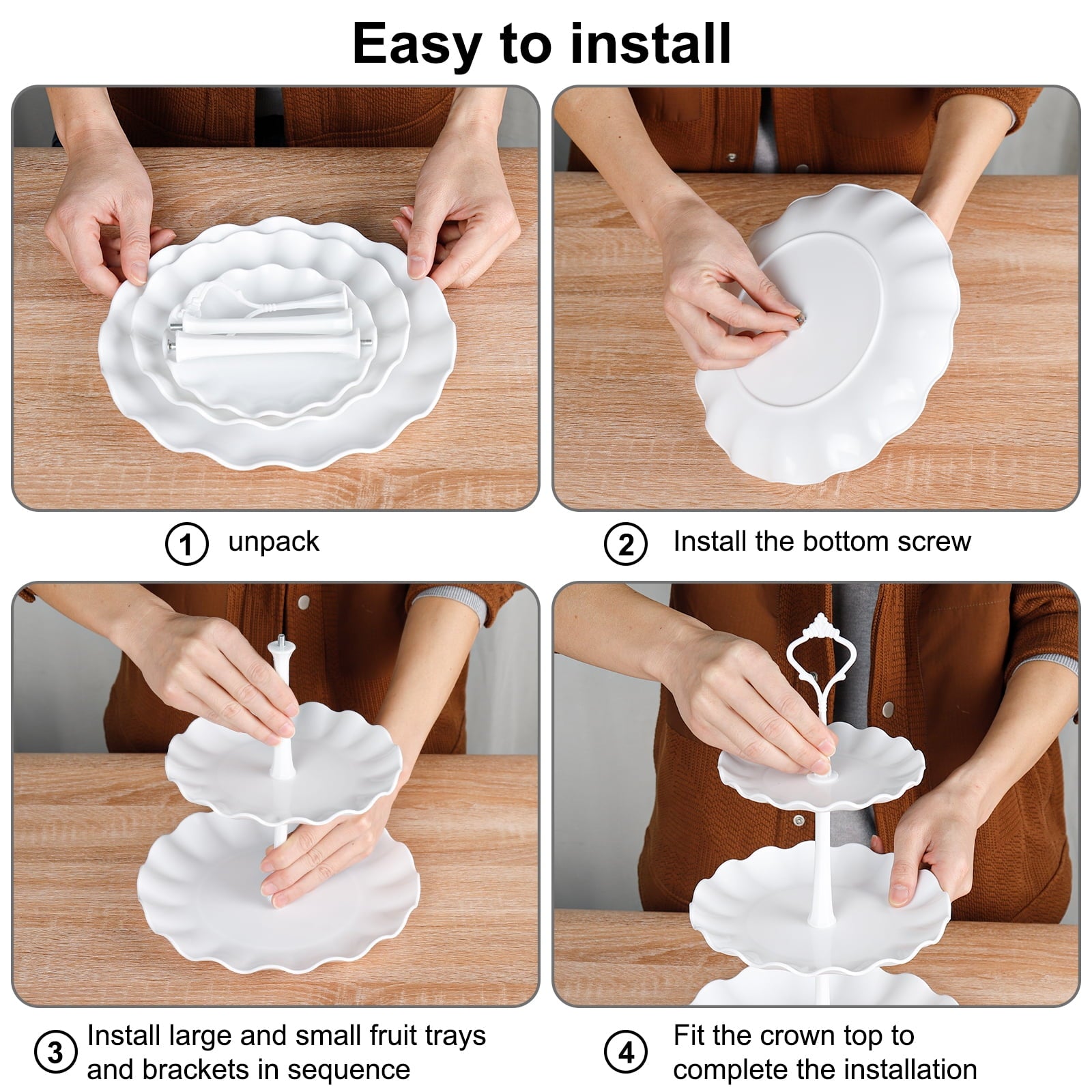 Easy to install

1 unpack

2 Install the bottom screw

3 Install large and small fruit trays and brackets in sequence

4 Fit the crown top to complete the installation