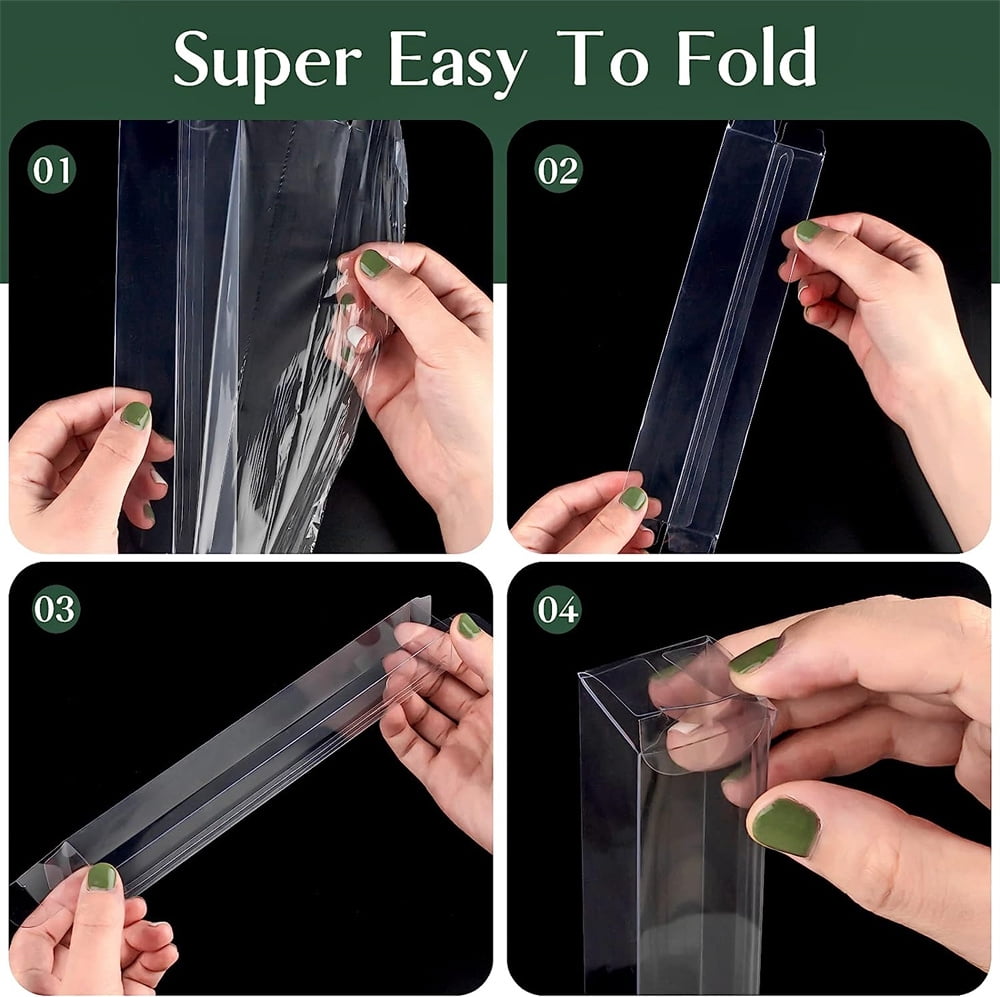 Super Easy To Fold

01

02

03

04