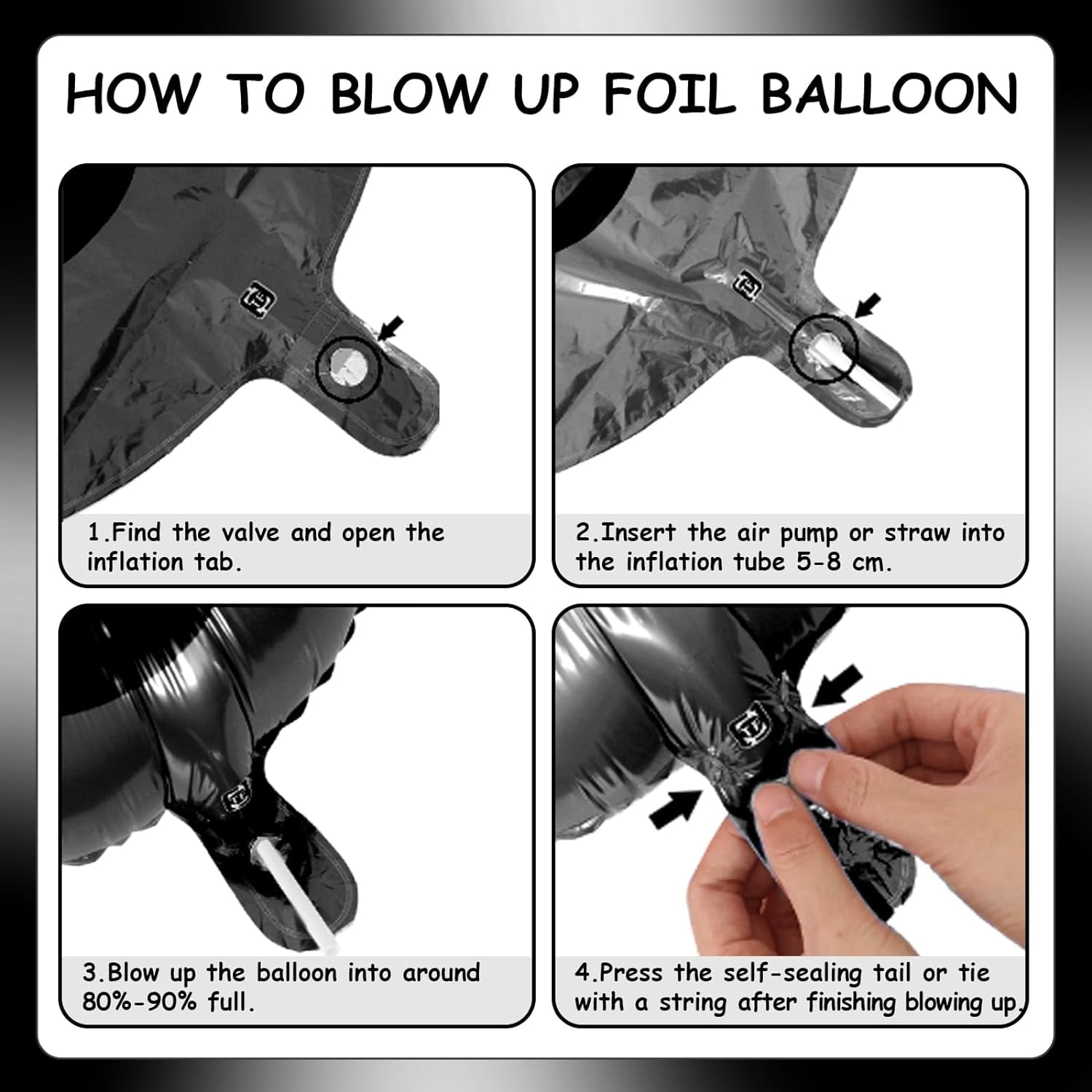 HOW TO BLOW UP FOIL BALLOON

1.Find the valve and open the inflation tab.

2.Insert the air pump or straw into the inflation tube 5-8 cm.

3.Blow up the balloon into around 80%-90% full.

4.Press the self-sealing tail or tie with a string after finishing blowing up.