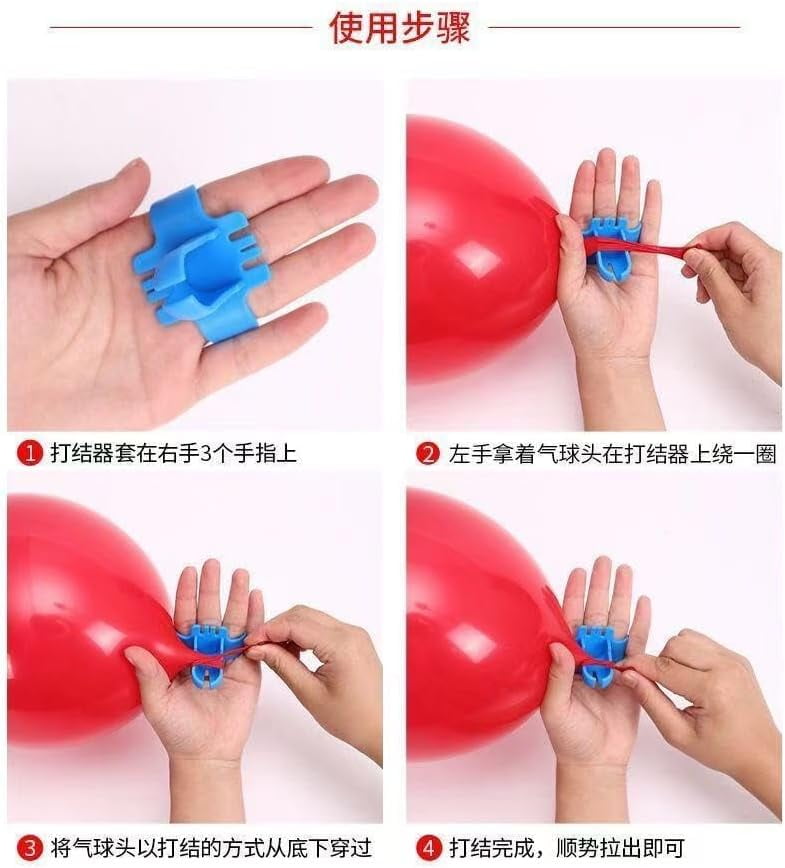 使用步骤

1 打结器套在右手3个手指上

2 左手拿着气球头在打结器上绕一圈

3 将气球头以打结的方式从底下穿过

4 打结完成，顺势拉出即可