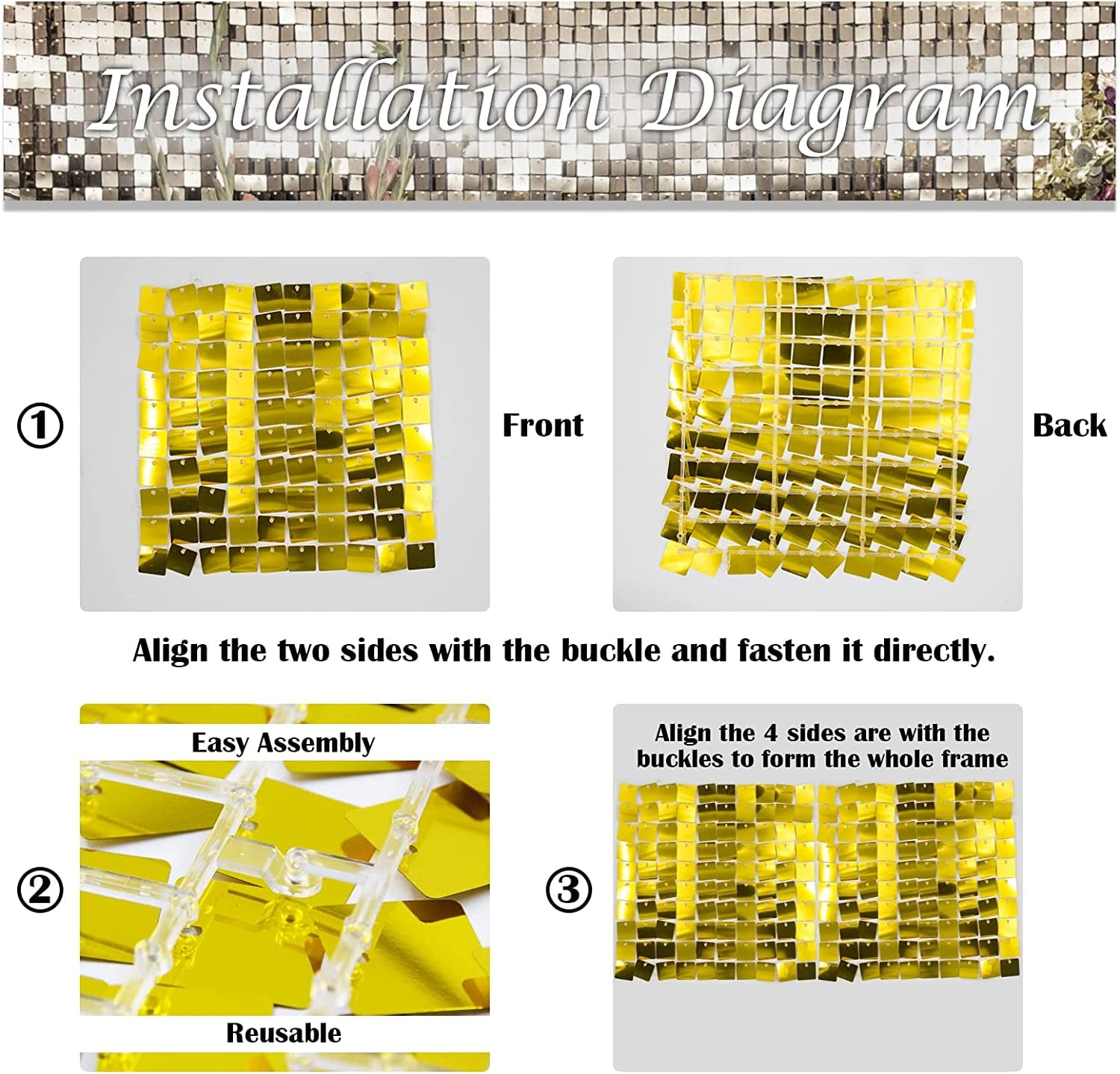 Installation Diagram

①

Front

Back

Align the two sides with the buckle and fasten it directly.

②

Easy Assembly

Reusable

③

Align the 4 sides are with the buckles to form the whole frame