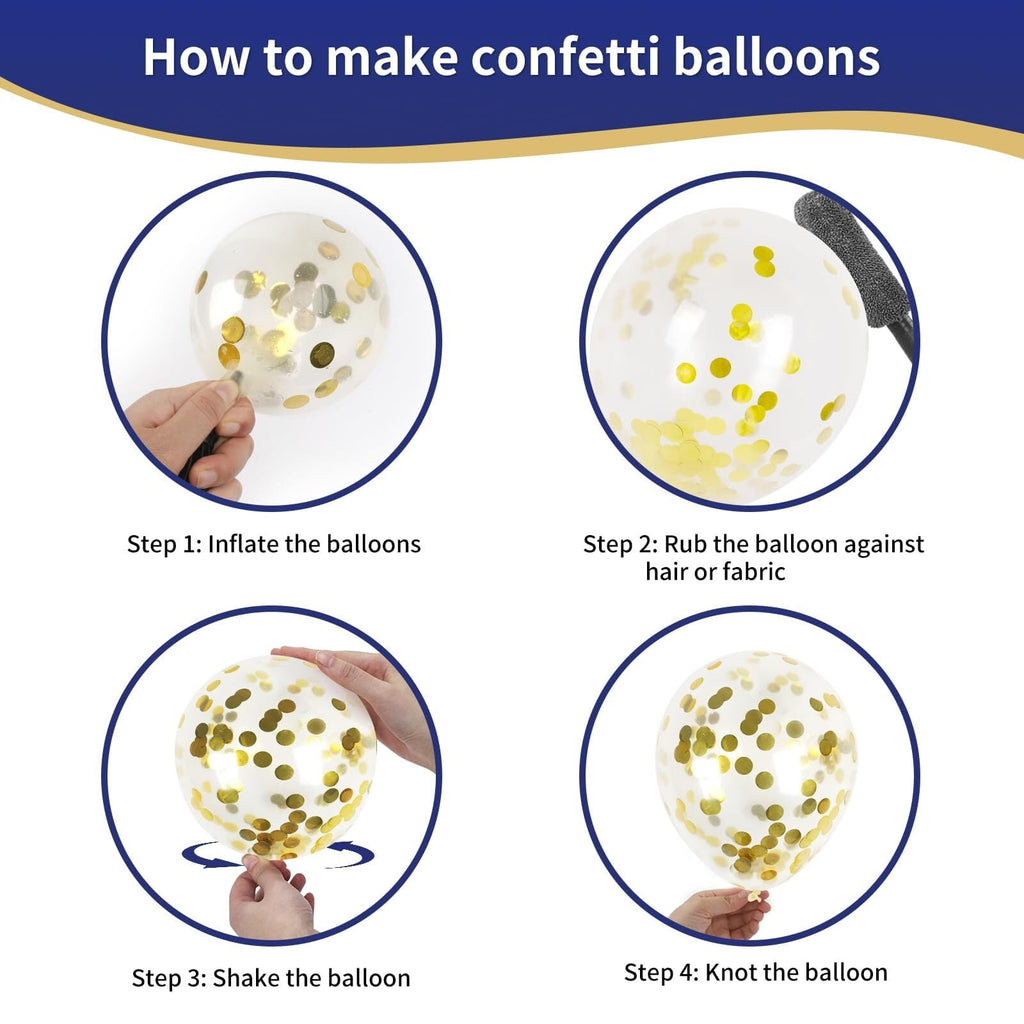 How to make confetti balloons

Step 1: Inflate the balloons

Step 2: Rub the balloon against hair or fabric

Step 3: Shake the balloon

Step 4: Knot the balloon