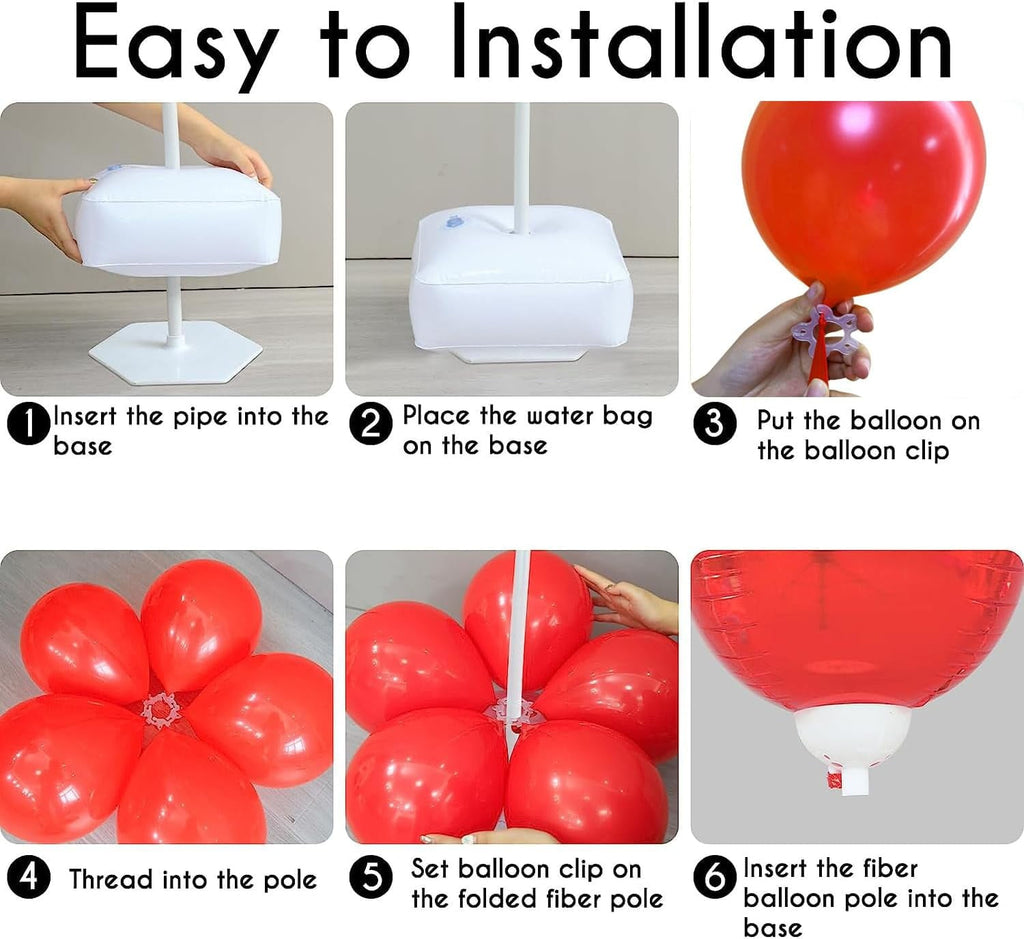 Easy to Installation

1 Insert the pipe into the base

2 Place the water bag on the base

3 Put the balloon on the balloon clip

4 Thread into the pole

5 Set balloon clip on the folded fiber pole

6 Insert the fiber balloon pole into the base