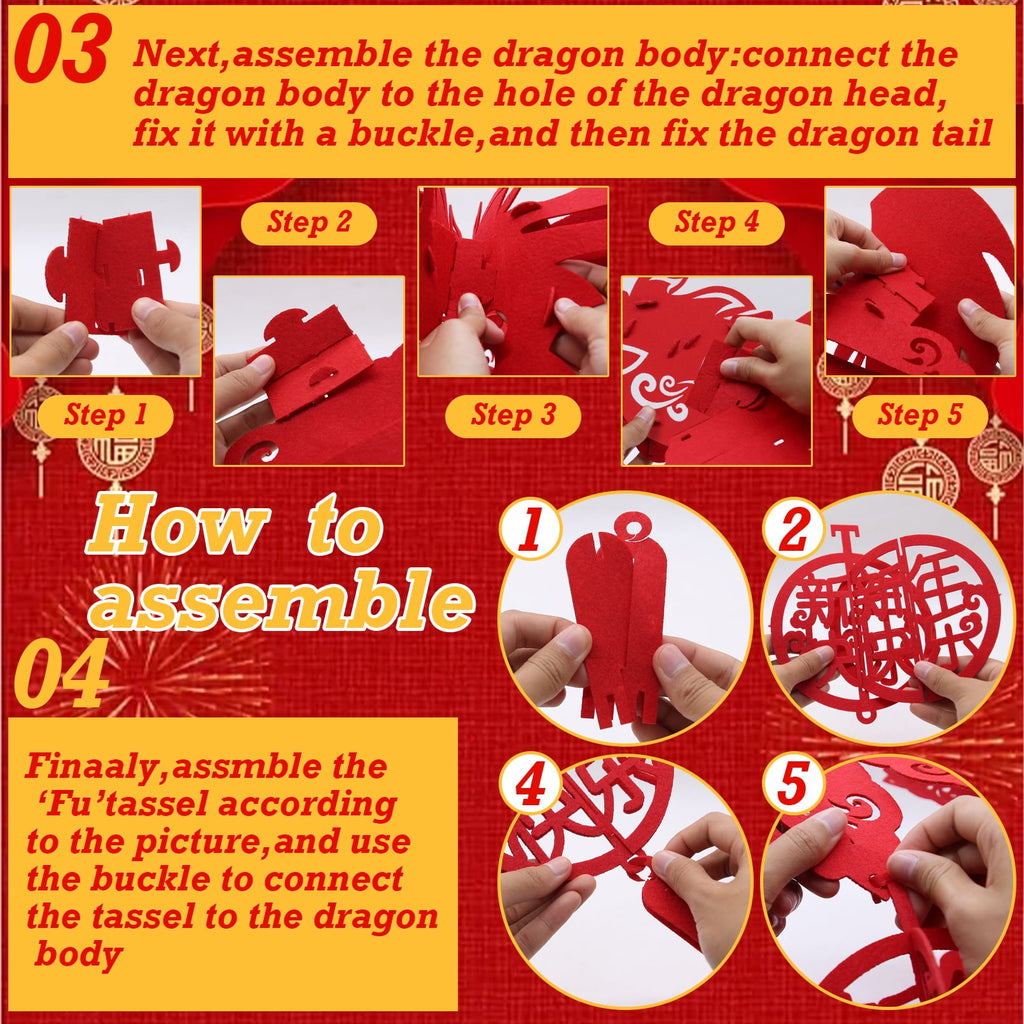 03 Next,assemble the dragon body:connect the dragon body to the hole of the dragon head, fix it with a buckle,and then fix the dragon tail

Step 1

Step 2

Step 3

Step 4

Step 5

How to assemble

04

Finaaly,assmble the 'Fu'tassel according to the picture,and use the buckle to connect the tassel to the dragon body

1

2

4

5