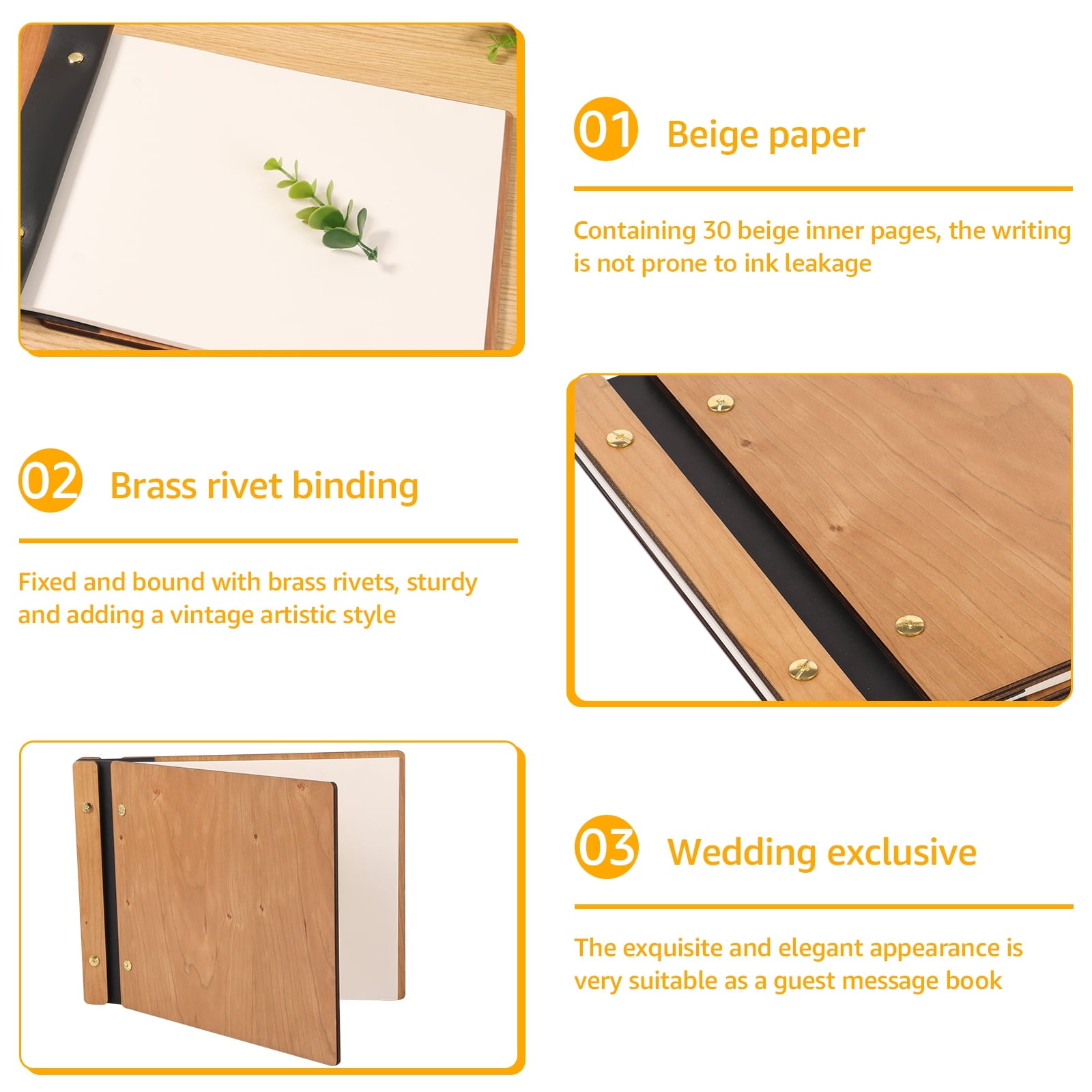 01 Beige paper

Containing 30 beige inner pages, the writing is not prone to ink leakage

02 Brass rivet binding

Fixed and bound with brass rivets, sturdy and adding a vintage artistic style

03 Wedding exclusive

The exquisite and elegant appearance is very suitable as a guest message book