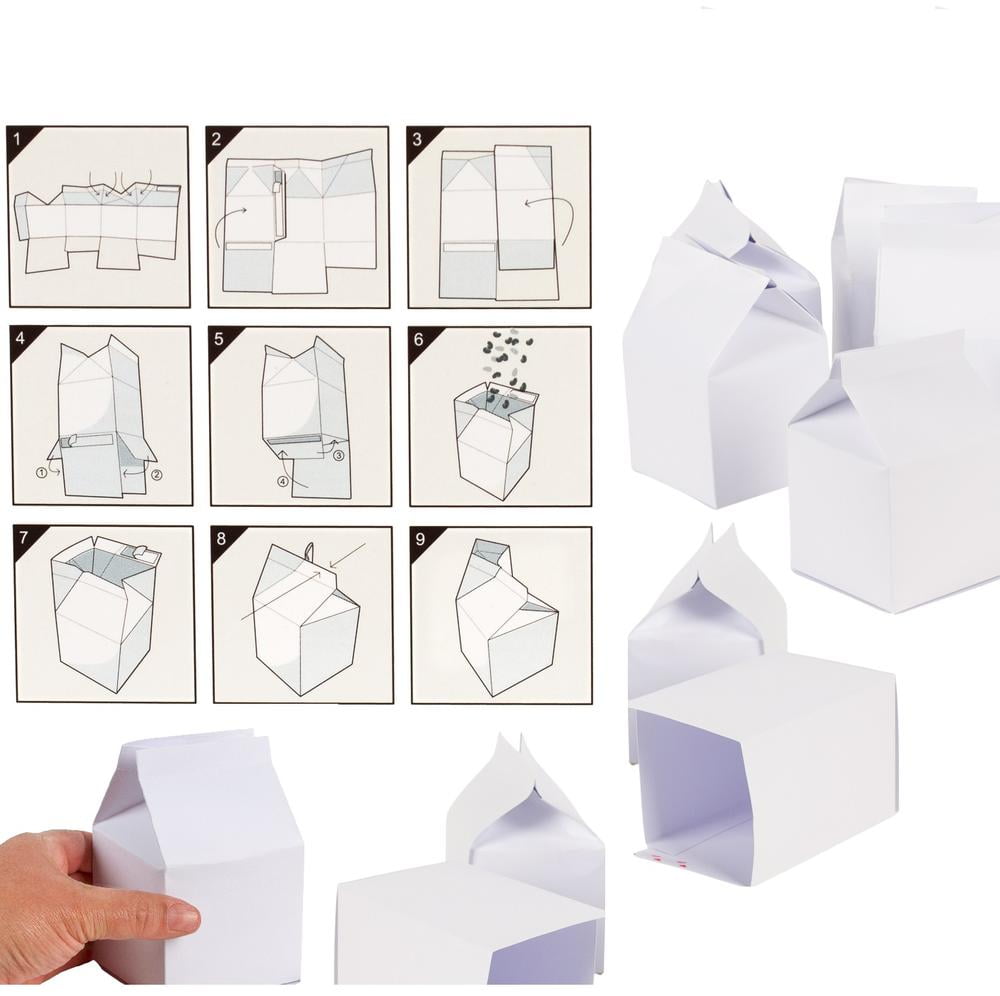 1
2
3
4
①
②
5
③
④
6
7
8
9