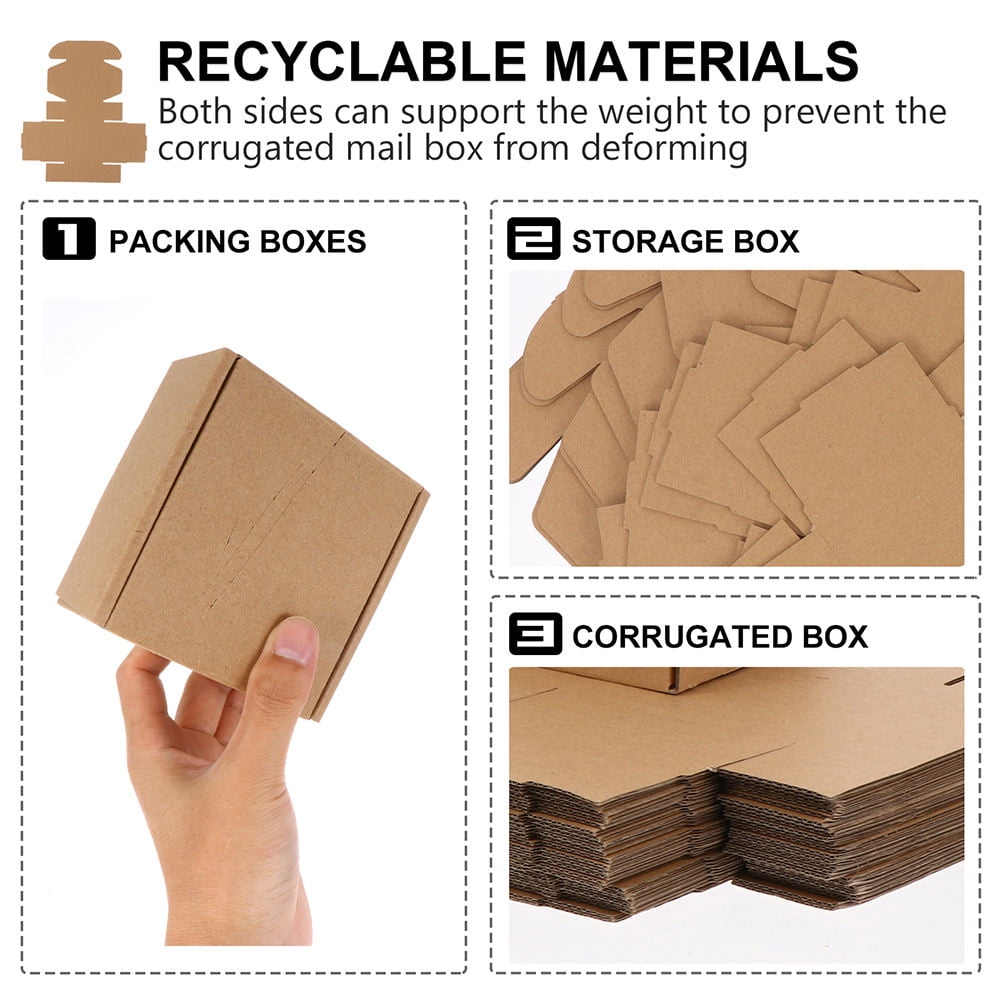 RECYCLABLE MATERIALS
Both sides can support the weight to prevent the corrugated mail box from deforming

1 PACKING BOXES

2 STORAGE BOX

3 CORRUGATED BOX