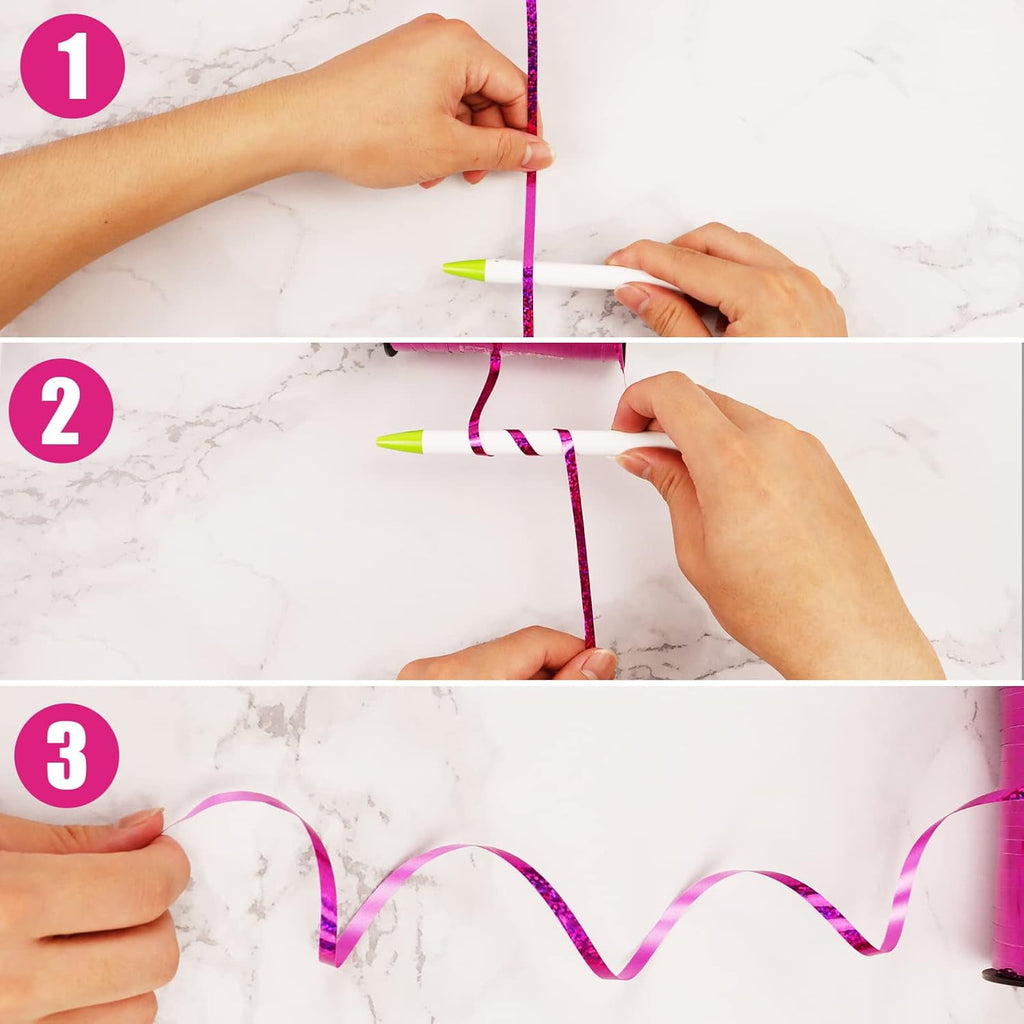 1

2

3