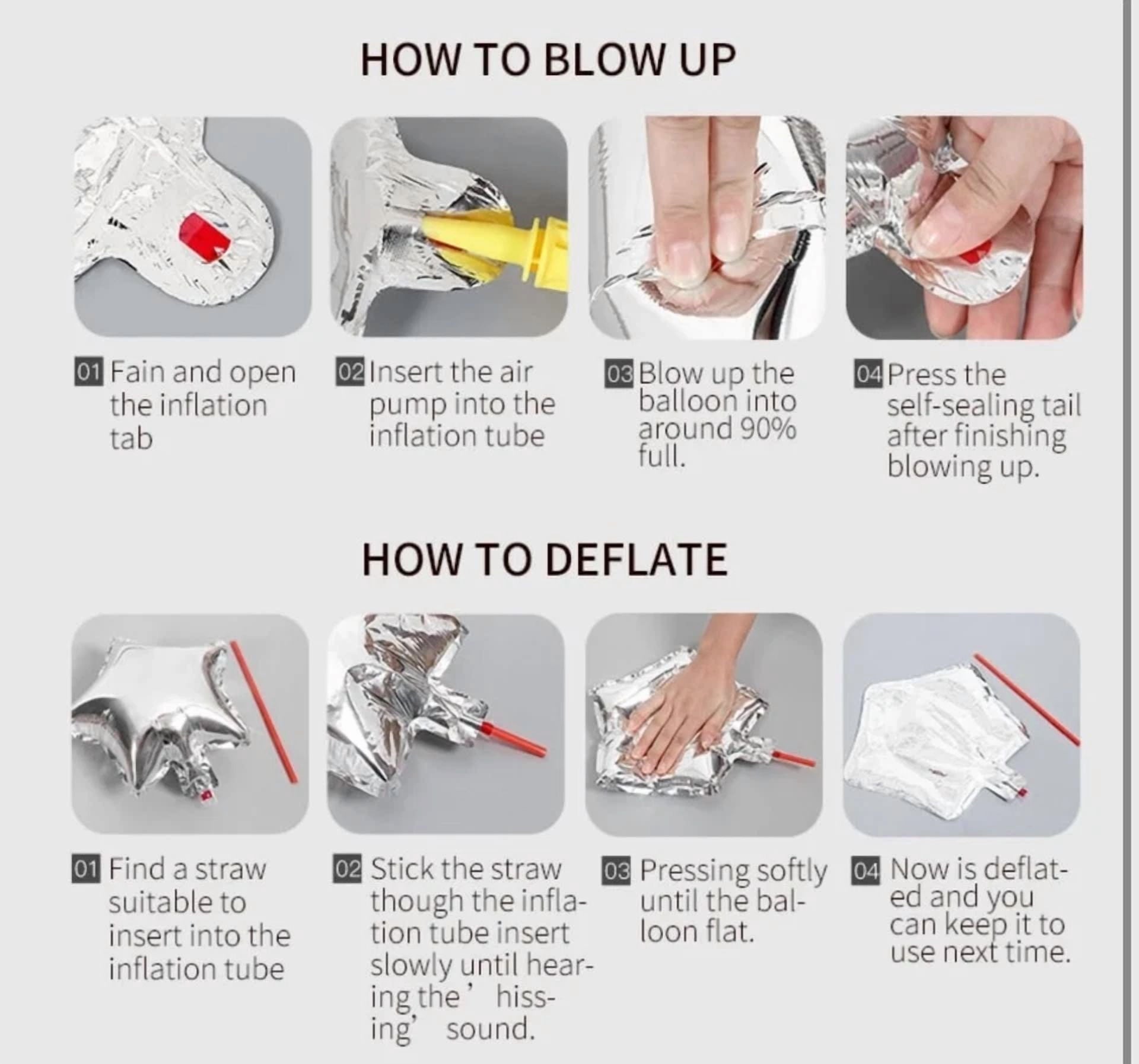 HOW TO BLOW UP

01 Fain and open the inflation tab

02 Insert the air pump into the inflation tube

03 Blow up the balloon into around 90% full.

04 Press the self-sealing tail after finishing blowing up.

HOW TO DEFLATE

01 Find a straw suitable to insert into the inflation tube

02 Stick the straw though the inflation tube insert slowly until hearing the’ hissing’ sound.

03 Pressing softly until the balloon flat.

04 Now is deflated and you can keep it to use next time.