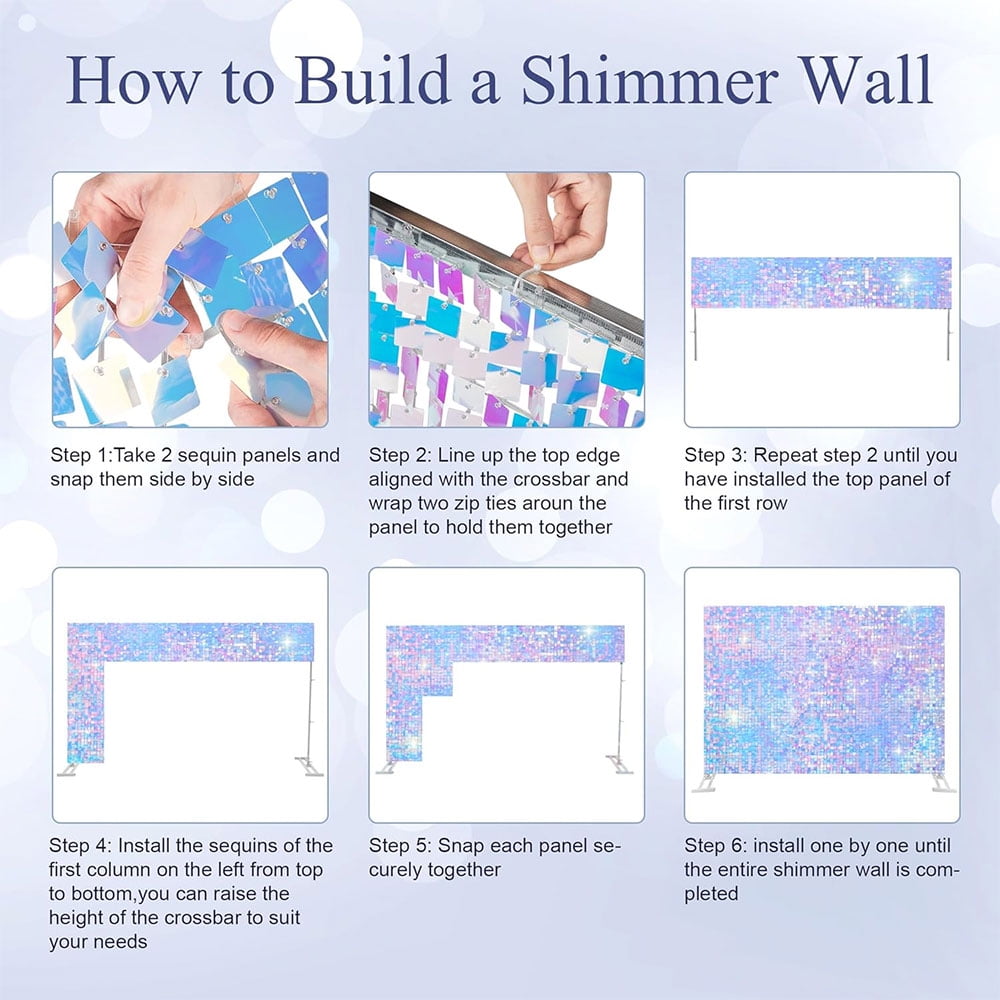 How to Build a Shimmer Wall

Step 1:Take 2 sequin panels and snap them side by side

Step 2: Line up the top edge aligned with the crossbar and wrap two zip ties aroun the panel to hold them together

Step 3: Repeat step 2 until you have installed the top panel of the first row

Step 4: Install the sequins of the first column on the left from top to bottom,you can raise the height of the crossbar to suit your needs

Step 5: Snap each panel securely together

Step 6: install one by one until the entire shimmer wall is completed