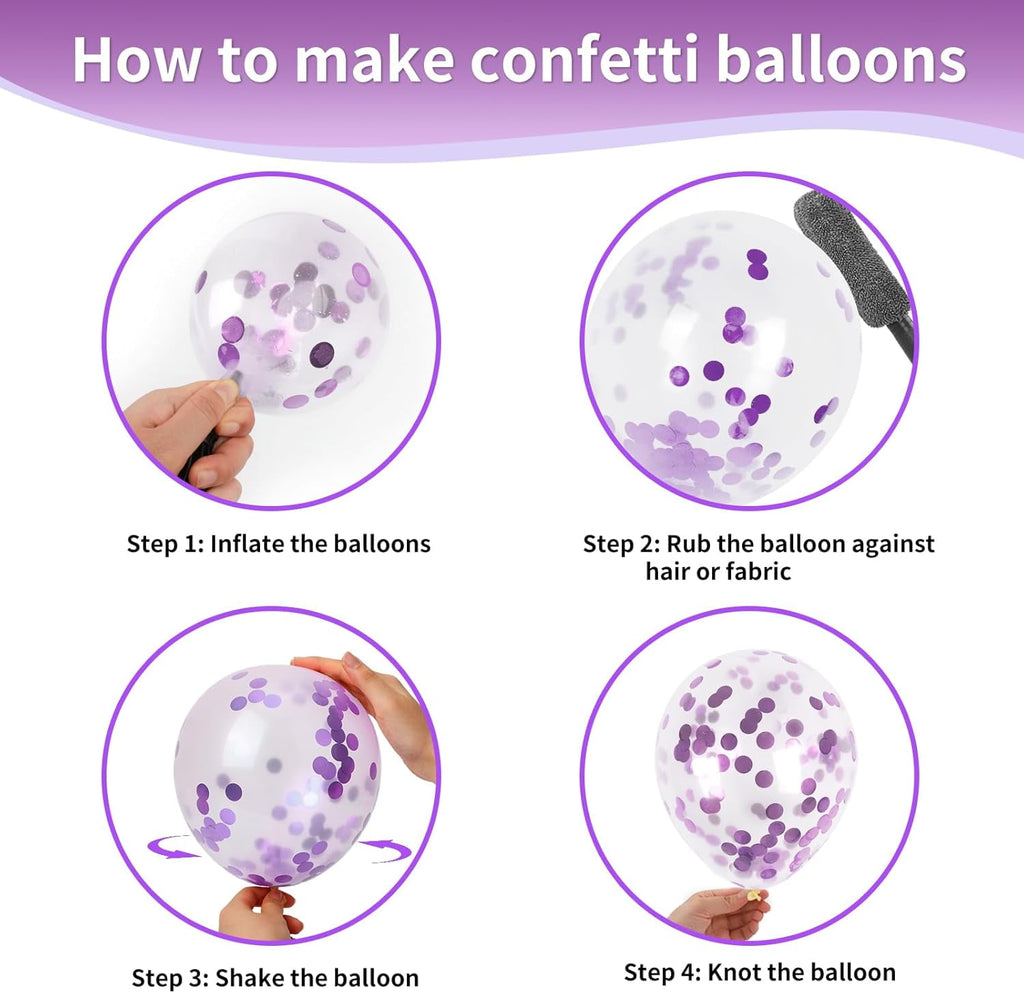 How to make confetti balloons

Step 1: Inflate the balloons

Step 2: Rub the balloon against hair or fabric

Step 3: Shake the balloon

Step 4: Knot the balloon