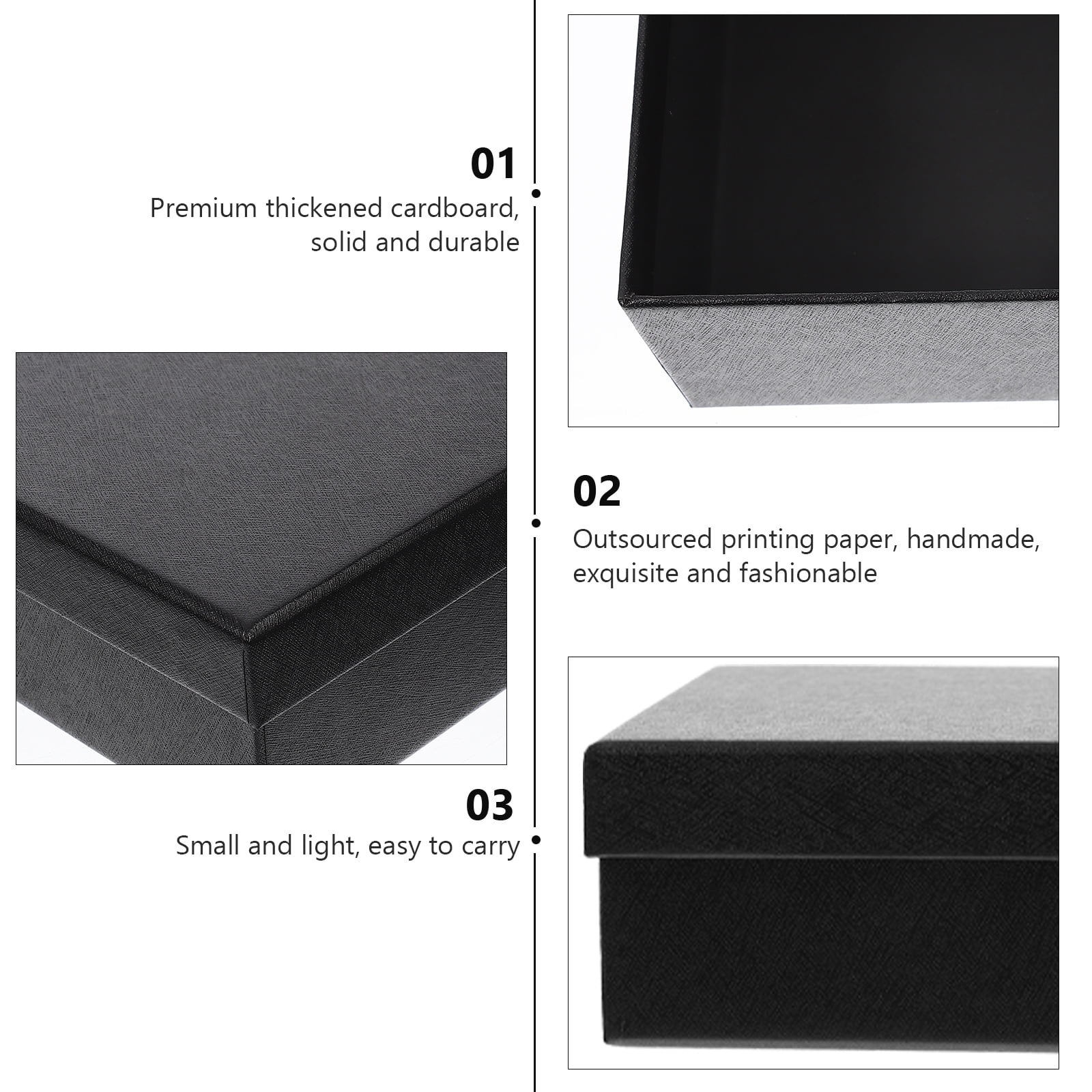 01
Premium thickened cardboard, solid and durable

02
Outsourced printing paper, handmade, exquisite and fashionable

03
Small and light, easy to carry