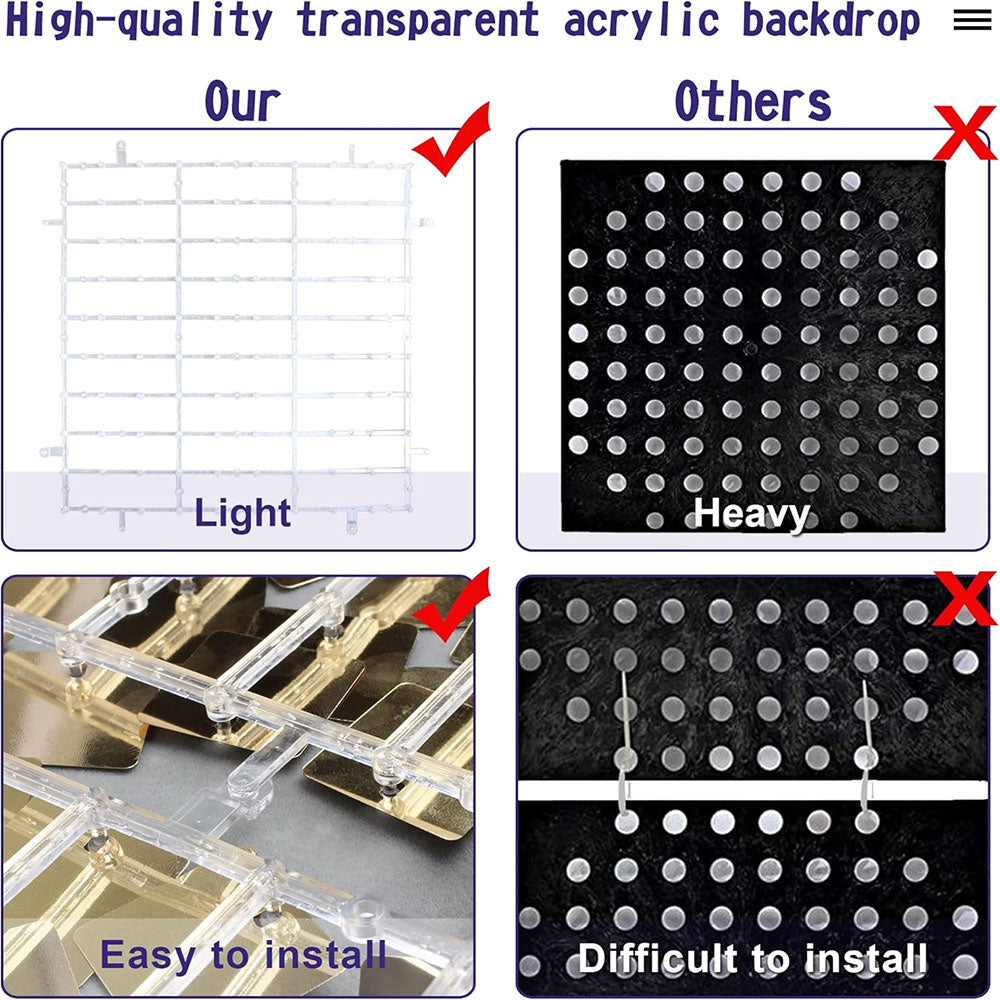 High-quality transparent acrylic backdrop

Our

Others

Light

Heavy

Easy to install

Difficult to install