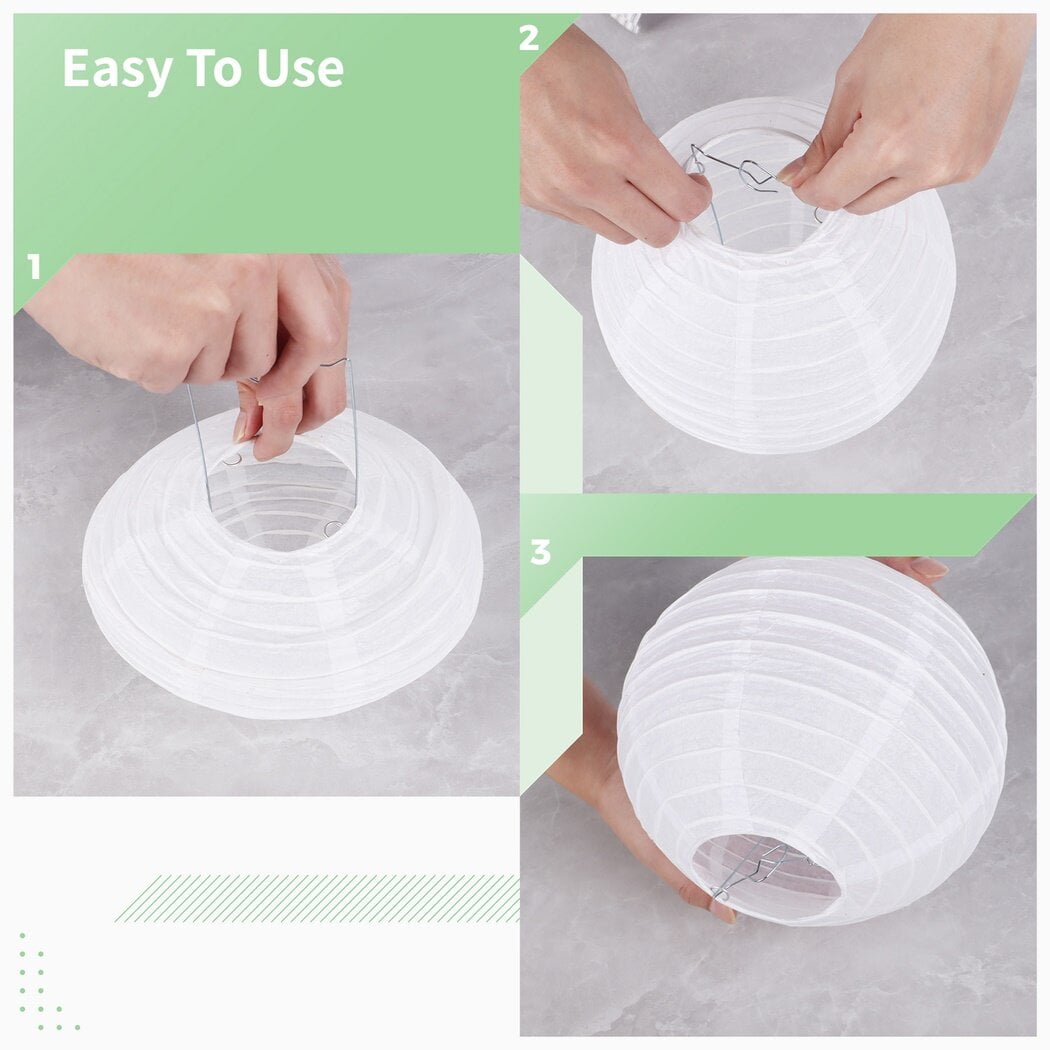 Easy To Use

1

2

3