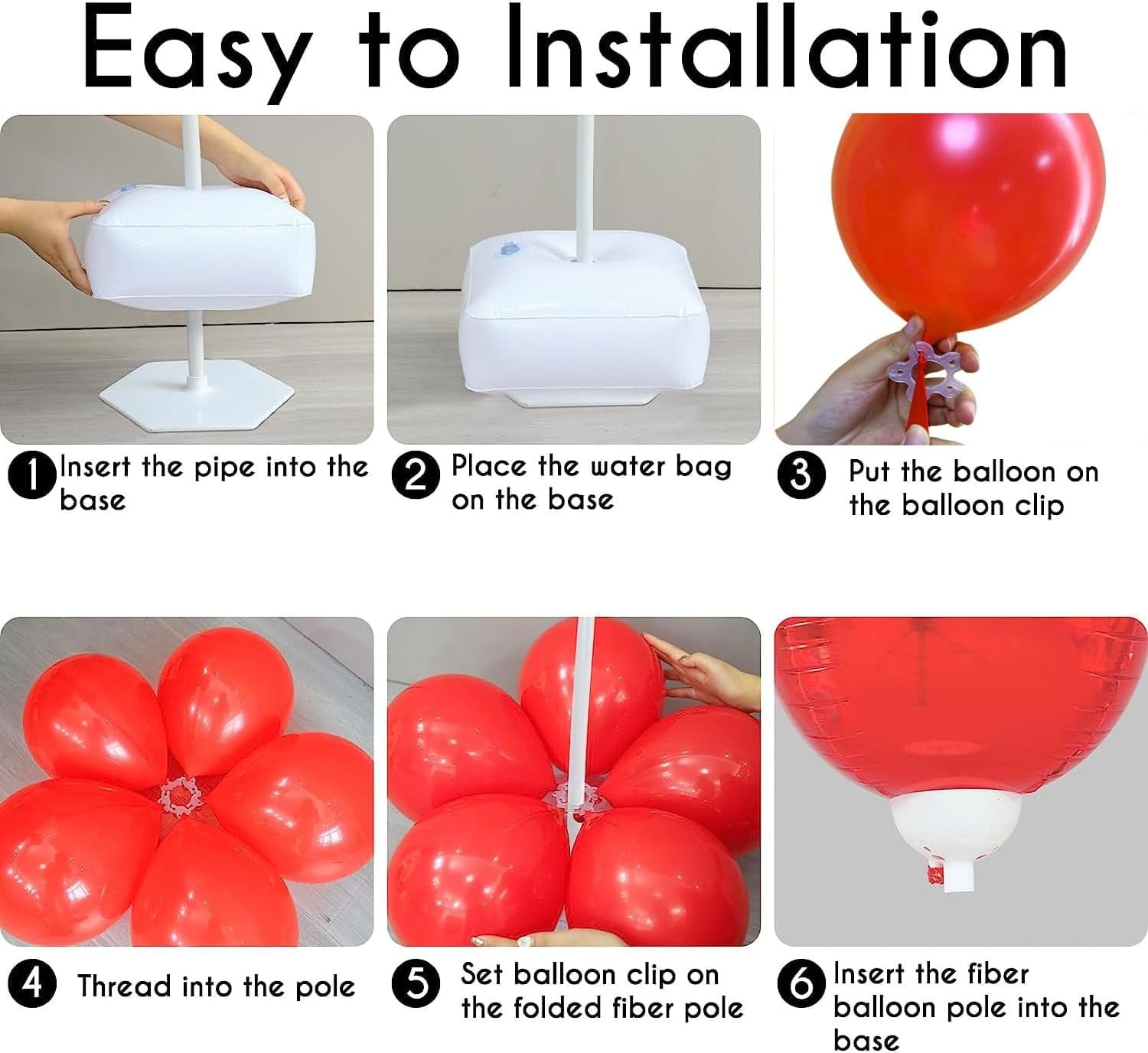 Easy to Installation

1 Insert the pipe into the base

2 Place the water bag on the base

3 Put the balloon on the balloon clip

4 Thread into the pole

5 Set balloon clip on the folded fiber pole

6 Insert the fiber balloon pole into the base