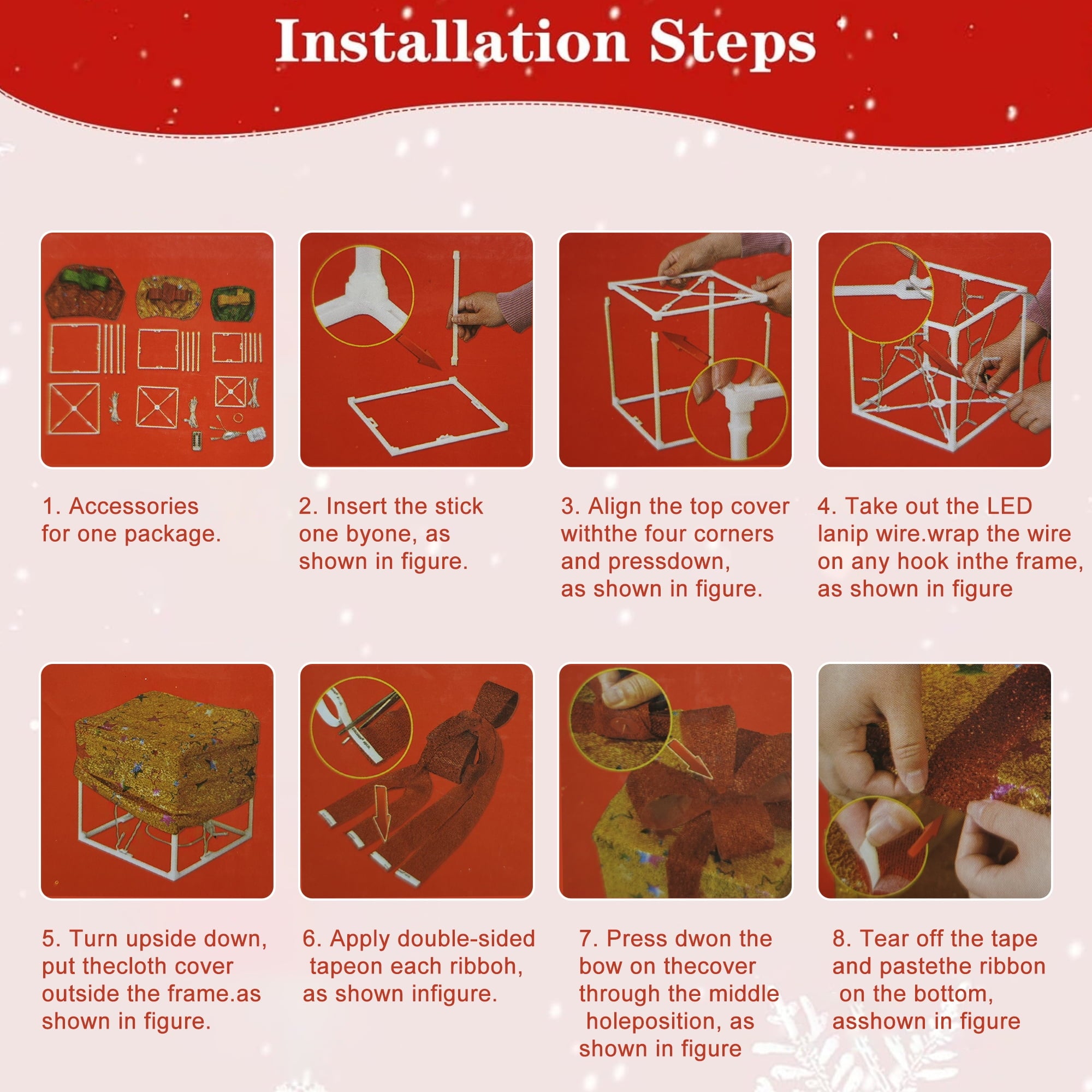 Installation Steps

1. Accessories for one package.

2. Insert the stick one byone, as shown in figure.

3. Align the top cover withthe four corners and pressdown, as shown in figure.

4. Take out the LED lanip wire.wrap the wire on any hook inthe frame, as shown in figure

5. Turn upside down, put thecloth cover outside the frame.as shown in figure.

6. Apply double-sided tapeon each ribboh, as shown infigure.

7. Press dwon the bow on thecover through the middle holeposition, as shown in figure

8. Tear off the tape and pastethe ribbon on the bottom, asshown in figure